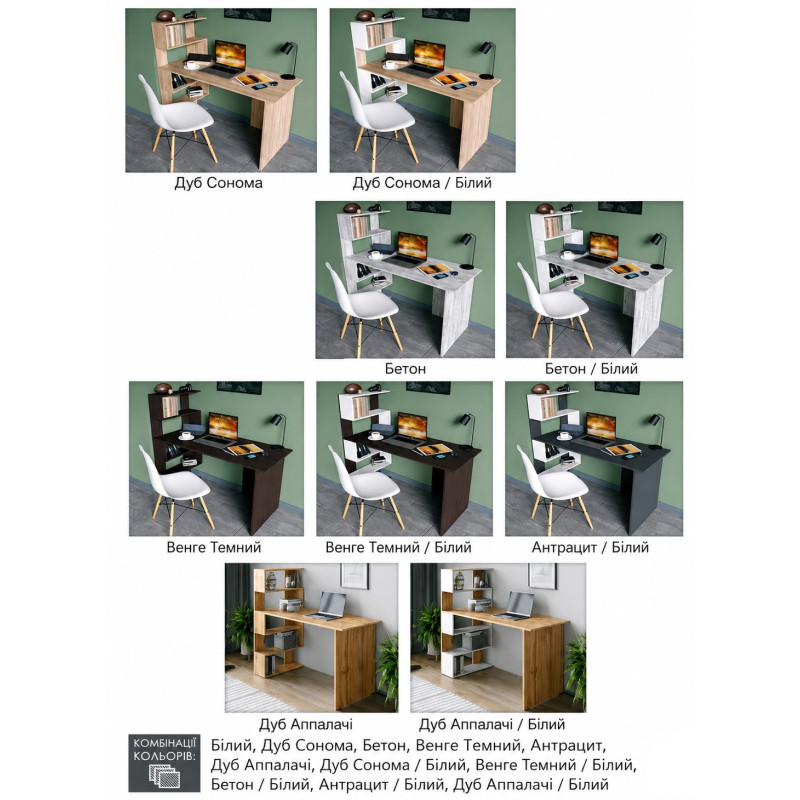 Дуб Сонома

Дуб Сонома / Білий

Бетон

Бетон / Білий

Венге Темний

Венге Темний / Білий

Антрацит / Білий

Дуб Аппалачі

Дуб Аппалачі / Білий

КОМБІНАЦІЇ КОЛЬОРІВ:

Білий, Дуб Сонома, Бетон, Венге Темний, Антрацит, Дуб Аппалачі, Дуб Сонома / Білий, Венге Темний / Білий, Бетон / Білий, Антрацит / Білий, Дуб Аппалачі / Білий